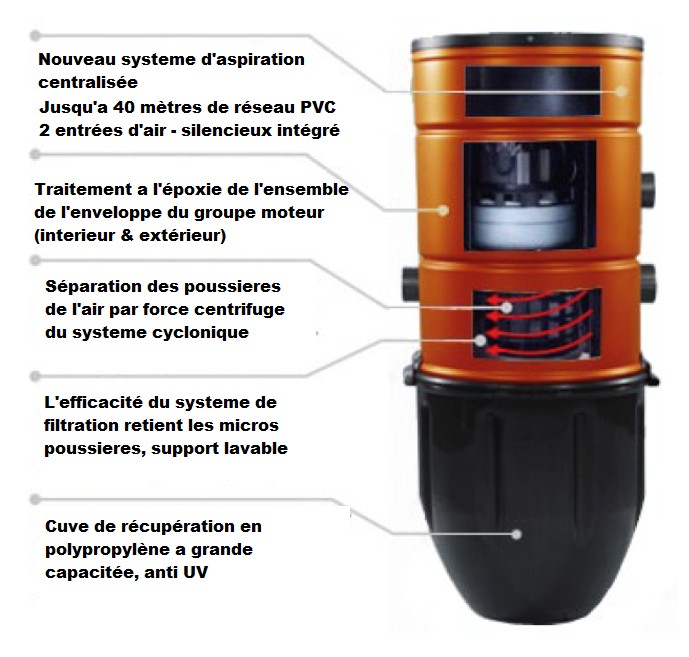 Nouveau systeme d'aspiration centralisée
Jusqu'a 40 mètres de réseau PVC
2 entrées d'air - silencieux intégré

Traitement a l'époxie de l'ensemble de l'enveloppe du groupe moteur (interieur & extérieur)

Séparation des poussieres de l'air par force centrifuge du systeme cyclonique

L'efficacité du systeme de filtration retient les micros poussieres, support lavable

Cuve de récupération en polypropylène a grande capacitée, anti UV