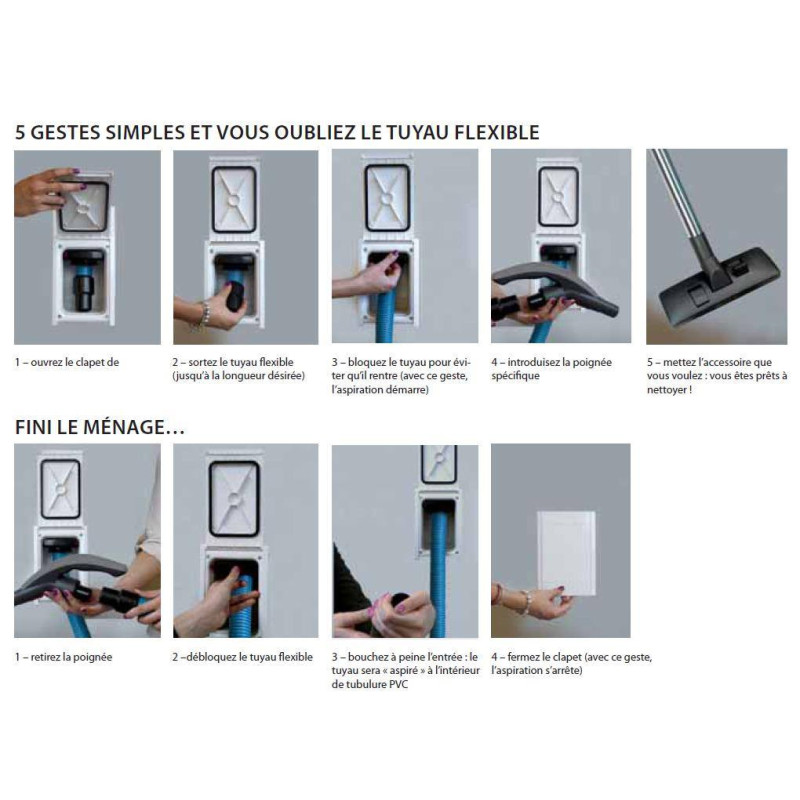 5 GESTES SIMPLES ET VOUS OUBLIEZ LE TUYAU FLEXIBLE

1 – ouvrez le clapet de

2 – sortez le tuyau flexible (jusqu'à la longueur désirée)

3 – bloquez le tuyau pour éviter qu'il rentre (avec ce geste, l'aspiration démarre)

4 – introduisez la poignée spécifique

5 – mettez l'accessoire que vous voulez : vous êtes prêts à nettoyer !

FINI LE MÉNAGE…

1 – retirez la poignée

2 –débloquez le tuyau flexible

3 – bouchez à peine l'entrée : le tuyau sera « aspiré » à l'intérieur de tubulure PVC

4 – fermez le clapet (avec ce geste, l'aspiration s'arrête)