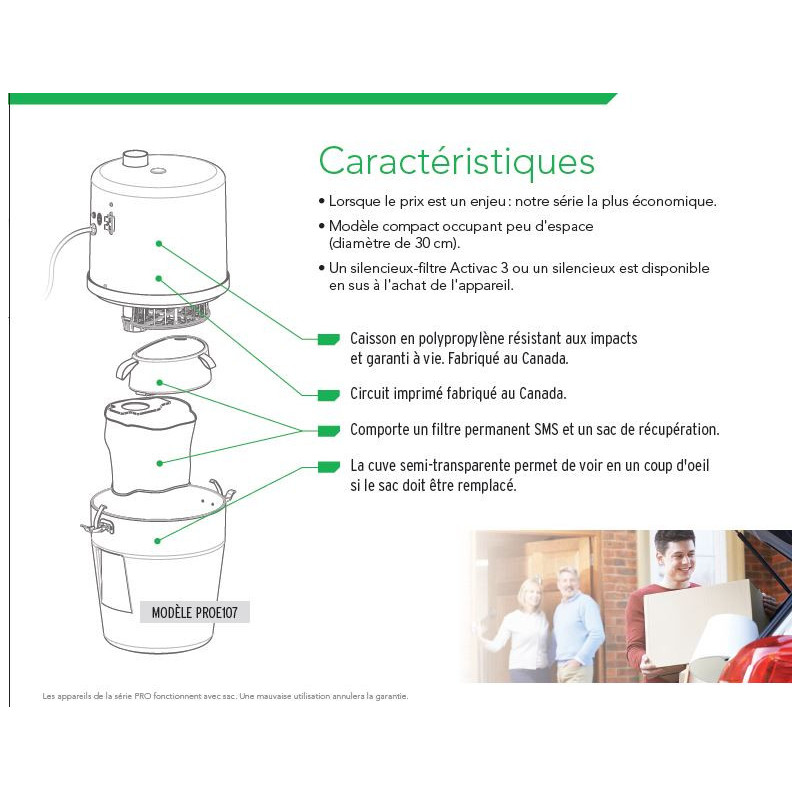 Caractéristiques

• Lorsque le prix est un enjeu : notre série la plus économique.

• Modèle compact occupant peu d'espace (diamètre de 30 cm).

• Un silencieux-filtre Activac 3 ou un silencieux est disponible en sus à l'achat de l'appareil.

Caisson en polypropylène résistant aux impacts et garanti à vie. Fabriqué au Canada.

Circuit imprimé fabriqué au Canada.

Comporte un filtre permanent SMS et un sac de récupération.

La cuve semi-transparente permet de voir en un coup d'oeil si le sac doit être remplacé.

MODÈLE PROE107

Les appareils de la série PRO fonctionnent avec sac. Une mauvaise utilisation annulera la garantie.